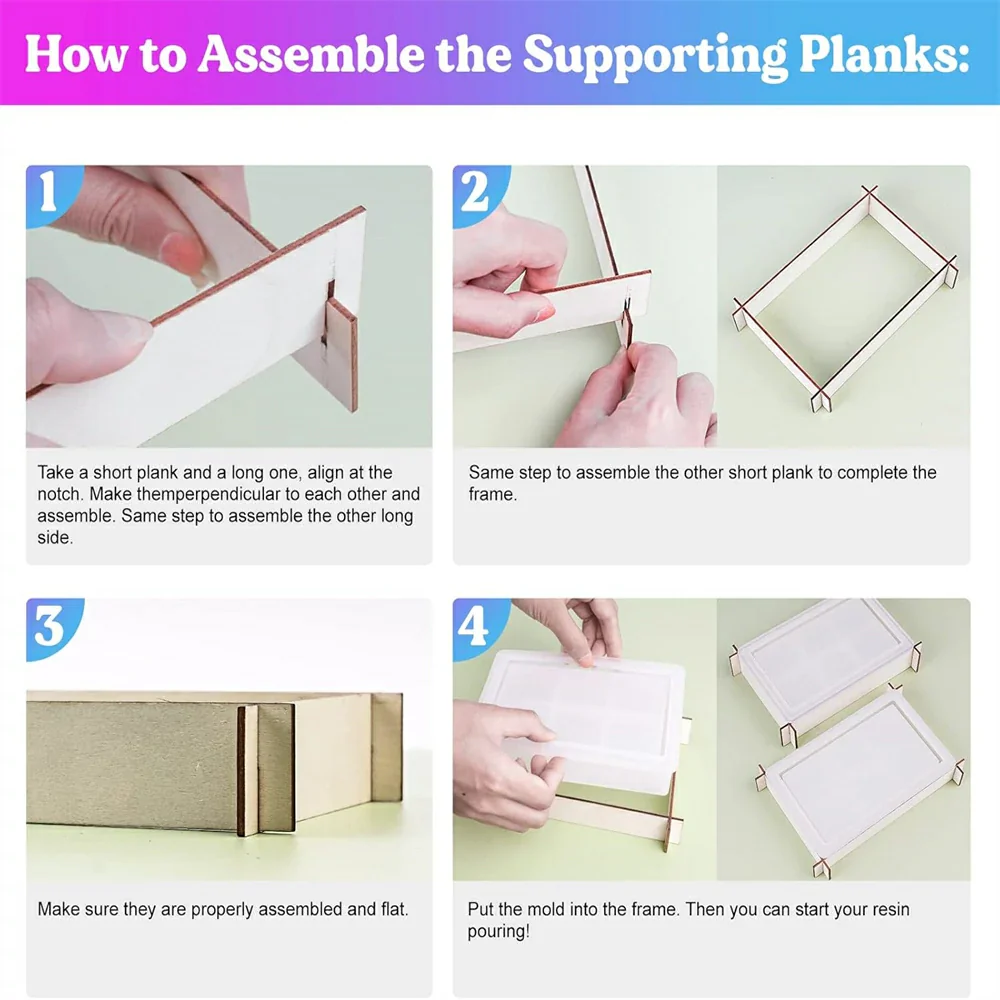 How to Assemble the Supporting Planks:

1

Take a short plank and a long one, align at the notch. Make themperpendicular to each other and assemble. Same step to assemble the other long side.

2

Same step to assemble the other short plank to complete the frame.

3

Make sure they are properly assembled and flat.

4

Put the mold into the frame. Then you can start your resin pouring!